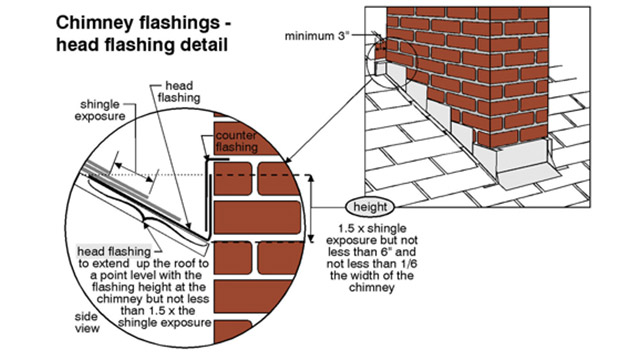 Chimney flashings - head flashing detail

minimum 3"

shingle exposure

head flashing

counter flashing

height

1.5 x shingle exposure but not less than 6" and not less than 1/6 the width of the chimney

head flashing to extend up the roof to a point level with the flashing height at the chimney but not less than 1.5 x the shingle exposure

side view